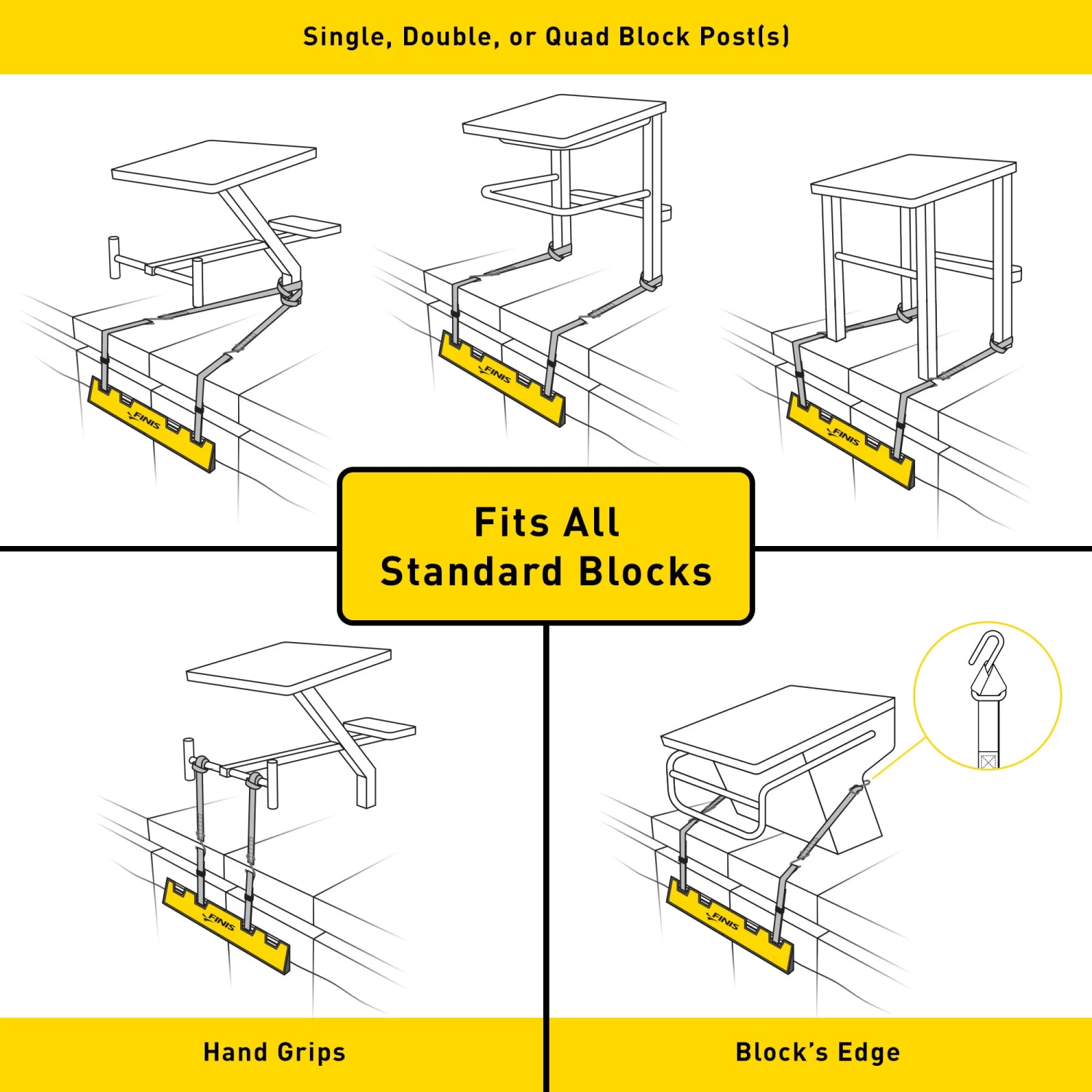 Single, Double, or Quad Block Post(s)

FINIS

FINIS

FINIS

Fits All
Standard Blocks

FINIS

FINIS

Hand Grips

Block's Edge